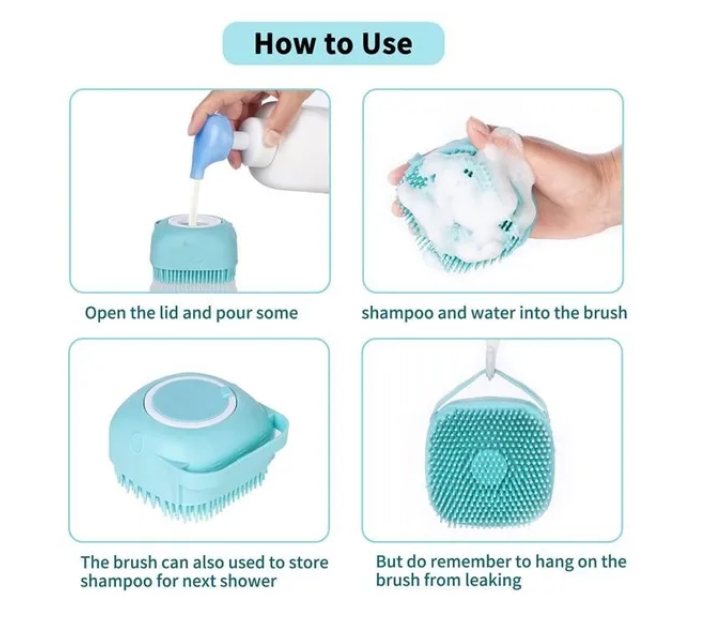 How to Use

Open the lid and pour some

shampoo and water into the brush

The brush can also used to store shampoo for next shower

But do remember to hang on the brush from leaking